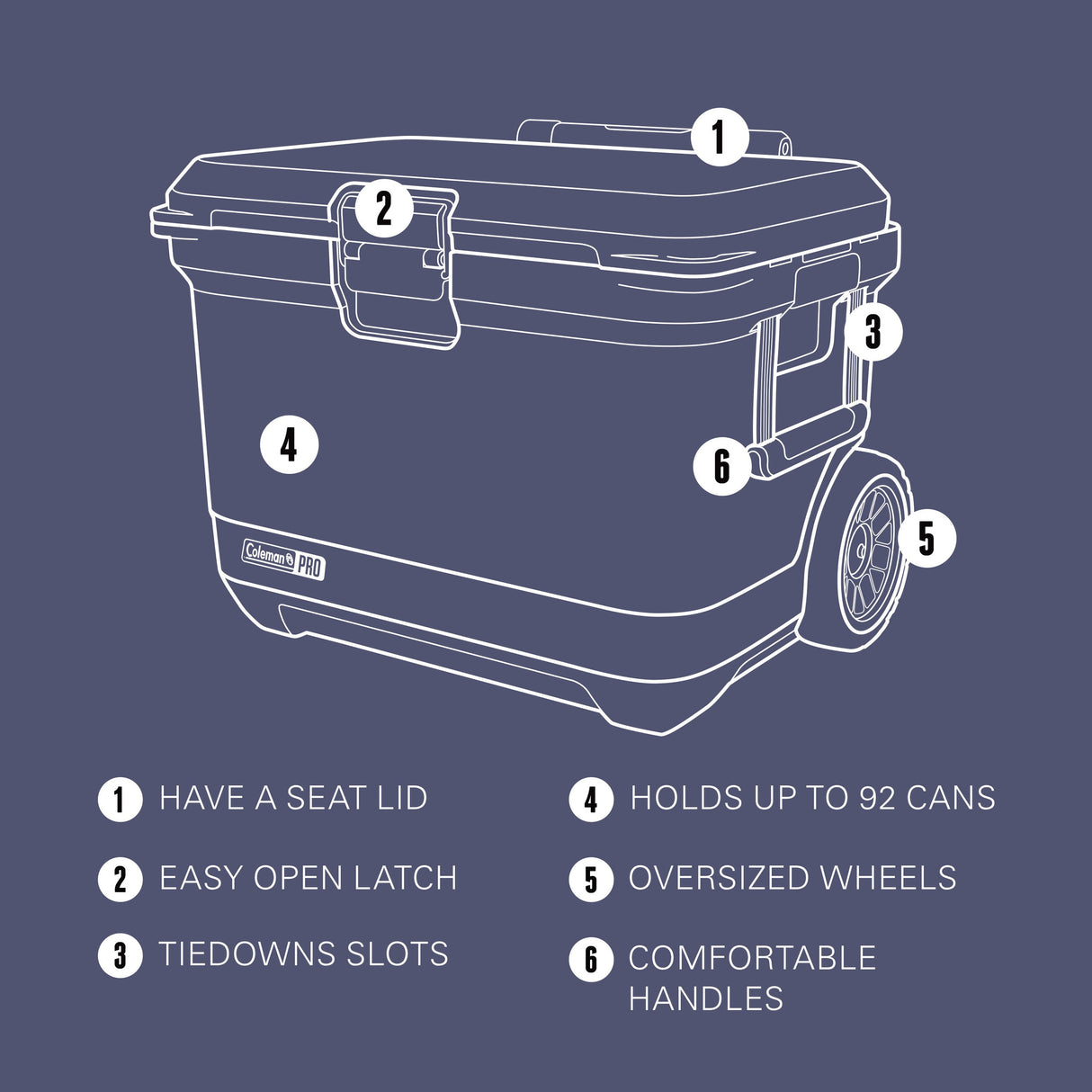 1

2

3

4

6

5

Coleman PRO

1 HAVE A SEAT LID

2 EASY OPEN LATCH

3 TIEDOWNS SLOTS

4 HOLDS UP TO 92 CANS

5 OVERSIZED WHEELS

6 COMFORTABLE HANDLES